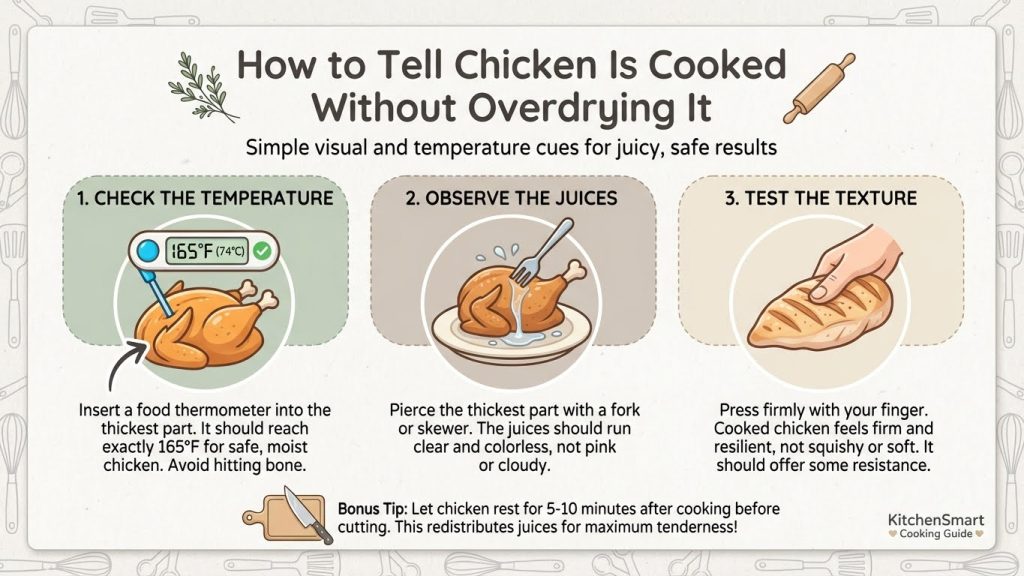 How to Tell Chicken Is Cooked Without Overdrying It

Simple visual and temperature cues for juicy, safe results

1. CHECK THE TEMPERATURE

165°F (74°C)

Insert a food thermometer into the thickest part. It should reach exactly 165°F for safe, moist chicken. Avoid hitting bone.

2. OBSERVE THE JUICES

Pierce the thickest part with a fork or skewer. The juices should run clear and colorless, not pink or cloudy.

3. TEST THE TEXTURE

Press firmly with your finger. Cooked chicken feels firm and resilient, not squishy or soft. It should offer some resistance.

Bonus Tip: Let chicken rest for 5-10 minutes after cooking before cutting. This redistributes juices for maximum tenderness!

KitchenSmart
Cooking Guide